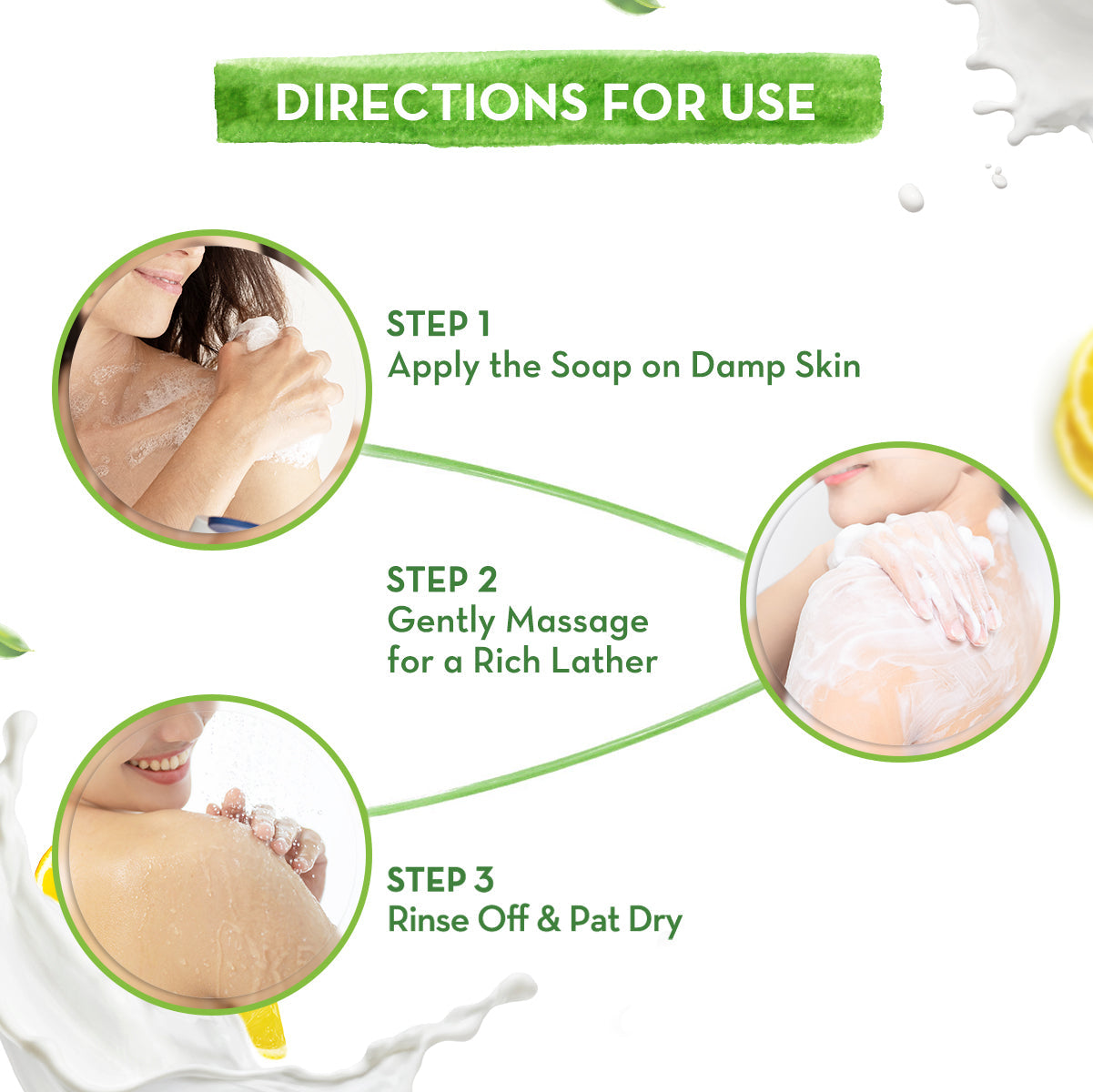 DIRECTIONS FOR USE

STEP 1
Apply the Soap on Damp Skin

STEP 2
Gently Massage for a Rich Lather

STEP 3
Rinse Off & Pat Dry