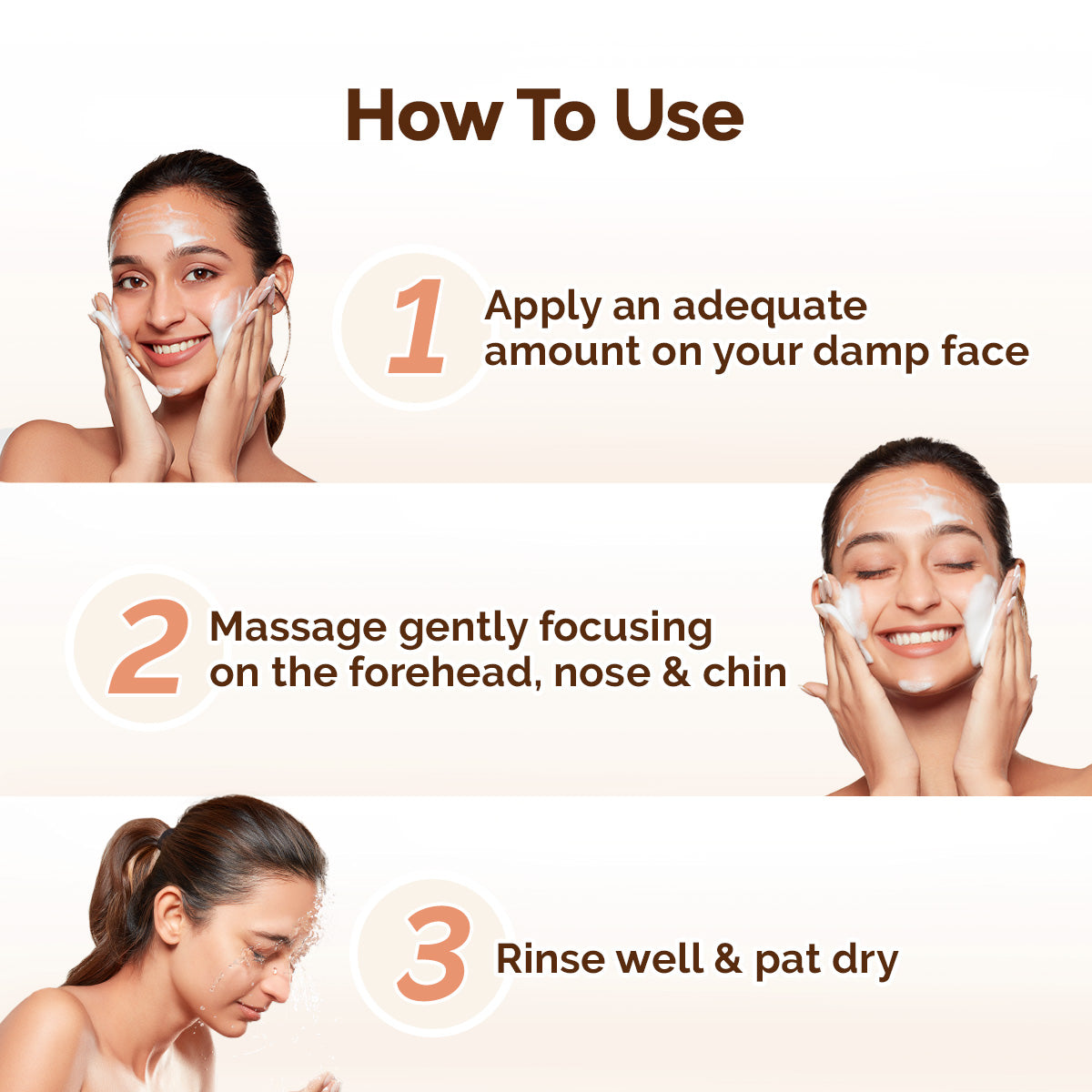 How To Use

1 Apply an adequate amount on your damp face

2 Massage gently focusing on the forehead, nose & chin

3 Rinse well & pat dry