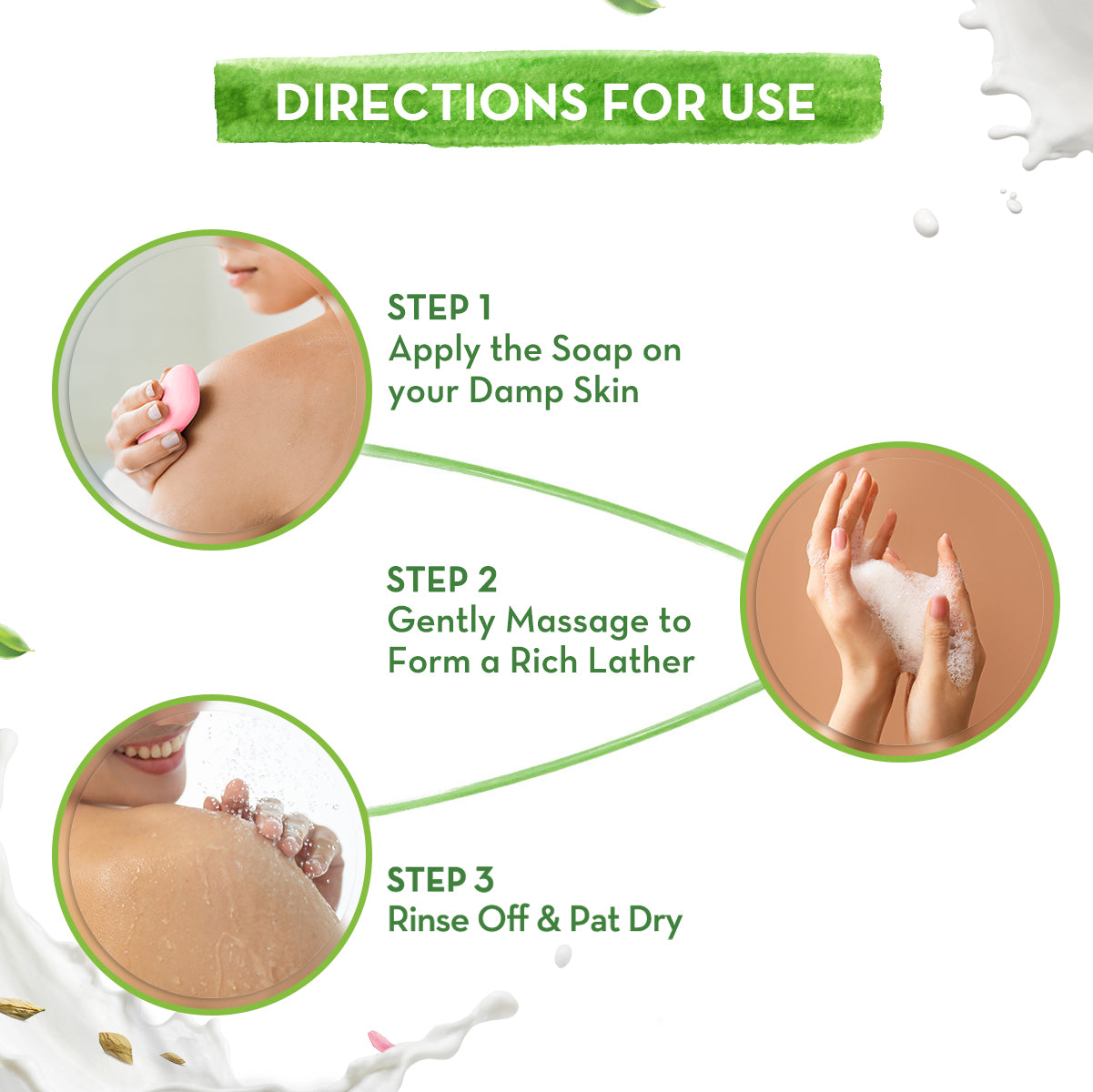 DIRECTIONS FOR USE

STEP 1
Apply the Soap on your Damp Skin

STEP 2
Gently Massage to Form a Rich Lather

STEP 3
Rinse Off & Pat Dry