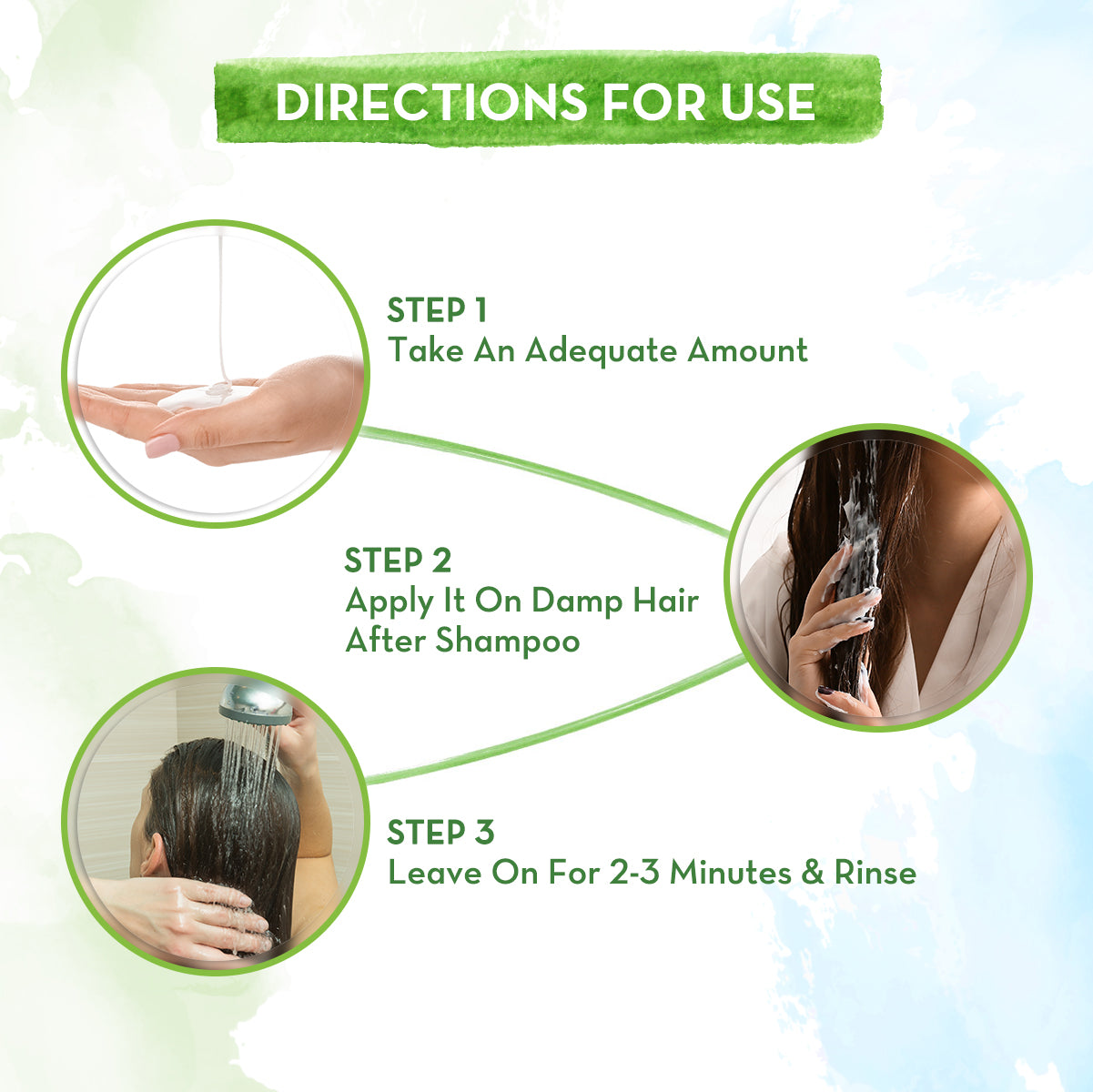 DIRECTIONS FOR USE

STEP 1
Take An Adequate Amount

STEP 2
Apply It On Damp Hair After Shampoo

STEP 3
Leave On For 2-3 Minutes & Rinse