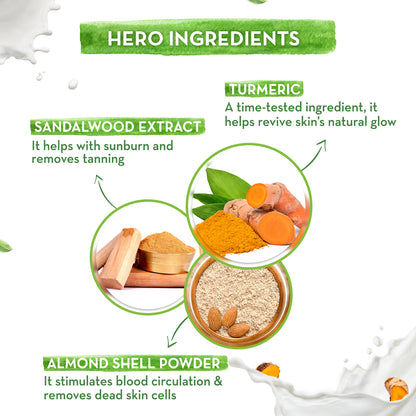 HERO INGREDIENTS

TURMERIC
A time-tested ingredient, it helps revive skin's natural glow

SANDALWOOD EXTRACT
It helps with sunburn and removes tanning

ALMOND SHELL POWDER
It stimulates blood circulation & removes dead skin cells