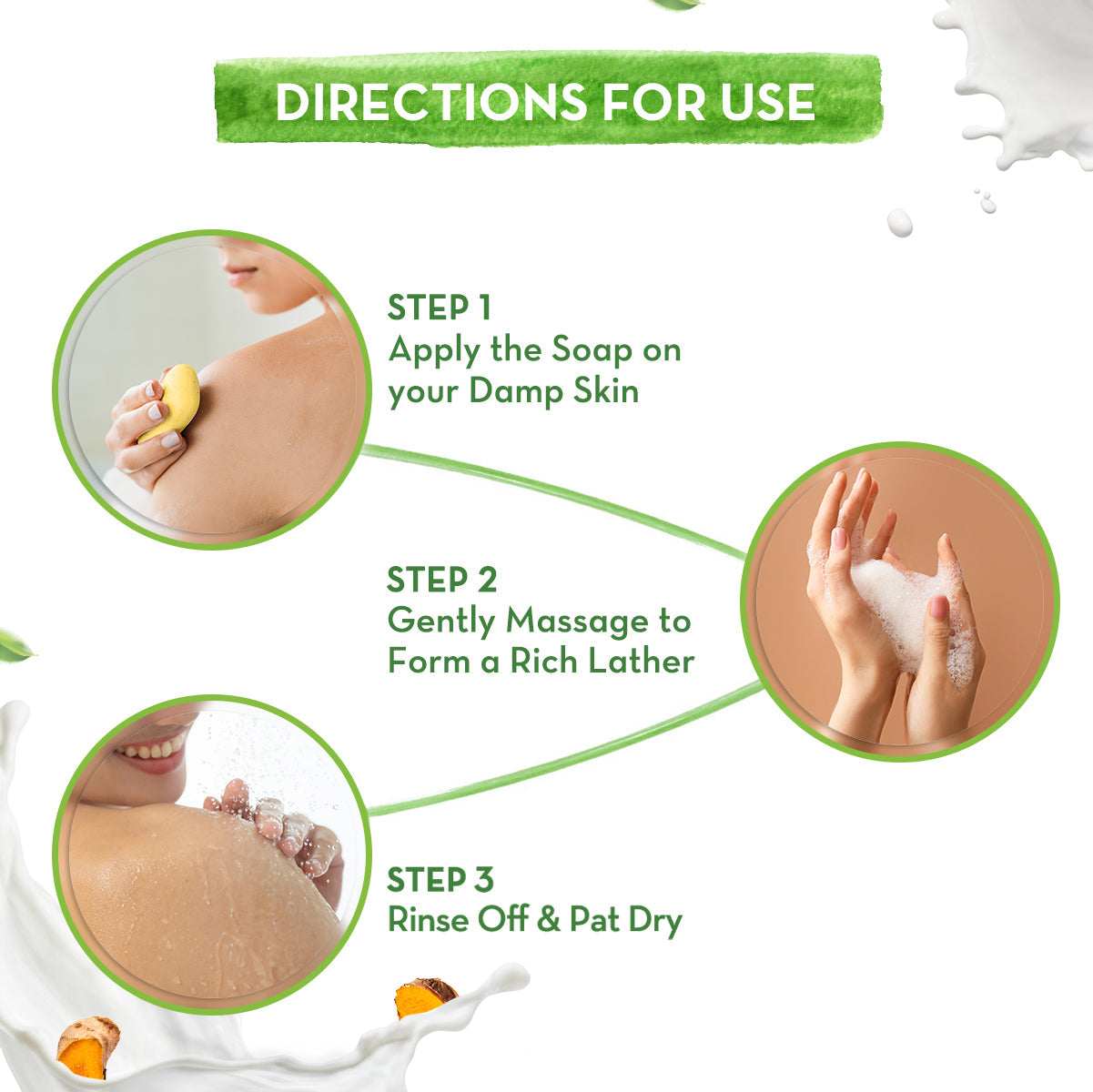 DIRECTIONS FOR USE

STEP 1
Apply the Soap on your Damp Skin

STEP 2
Gently Massage to Form a Rich Lather

STEP 3
Rinse Off & Pat Dry