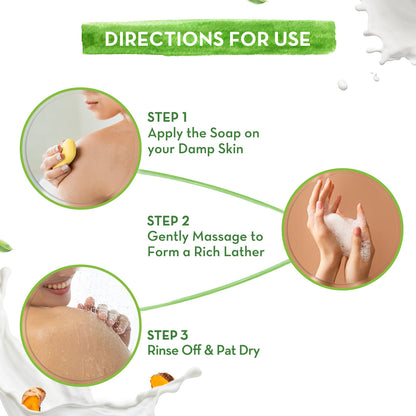 DIRECTIONS FOR USE

STEP 1
Apply the Soap on your Damp Skin

STEP 2
Gently Massage to Form a Rich Lather

STEP 3
Rinse Off & Pat Dry