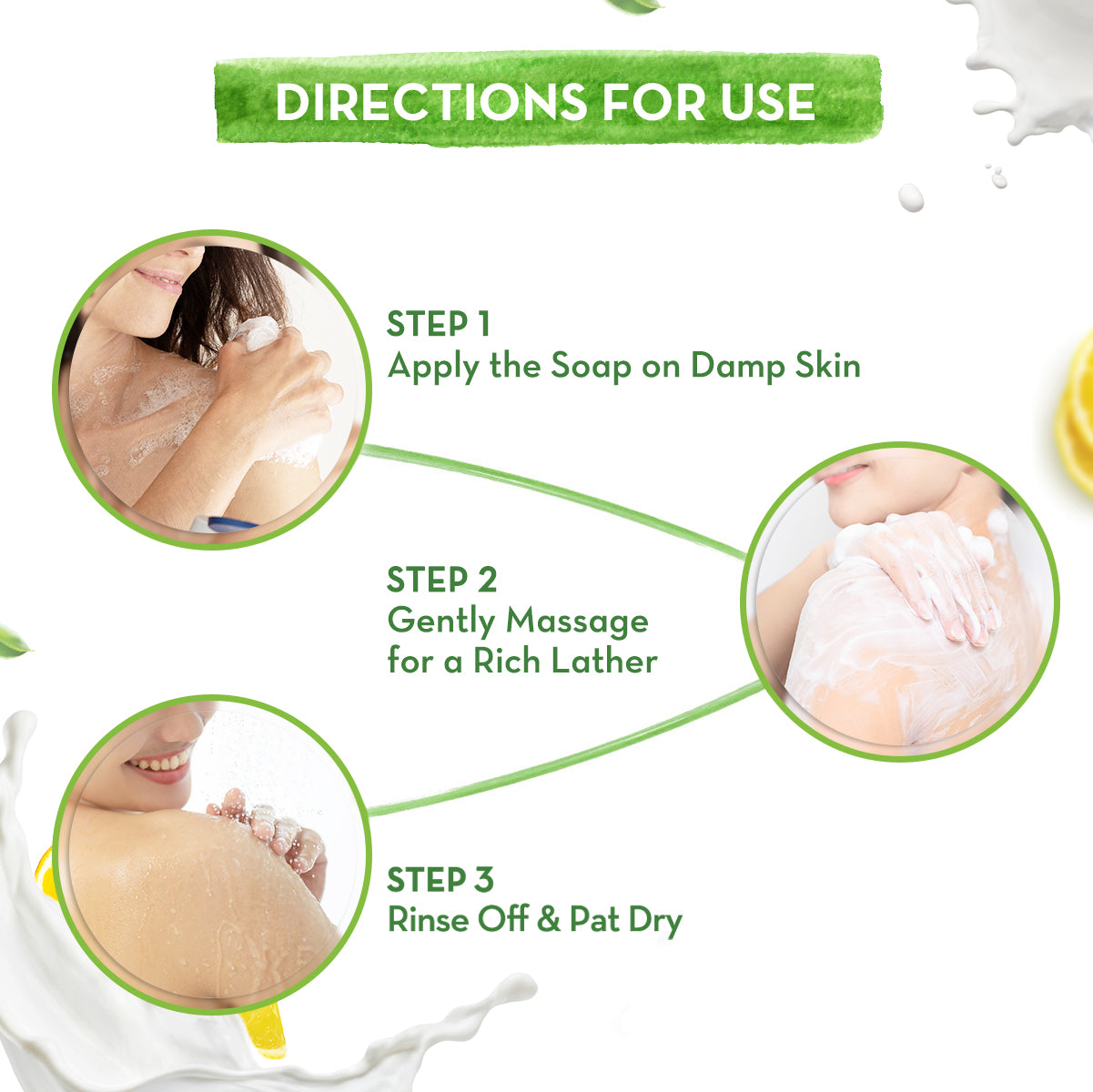 DIRECTIONS FOR USE

STEP 1
Apply the Soap on Damp Skin

STEP 2
Gently Massage for a Rich Lather

STEP 3
Rinse Off & Pat Dry