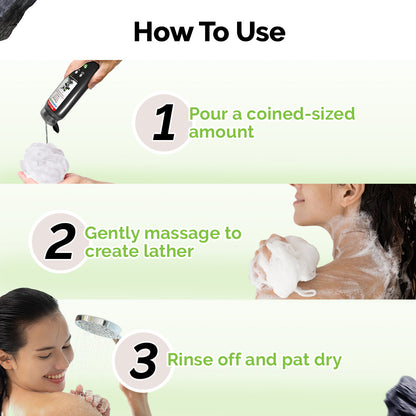 How To Use

1 Pour a coined-sized amount

2 Gently massage to create lather

3 Rinse off and pat dry