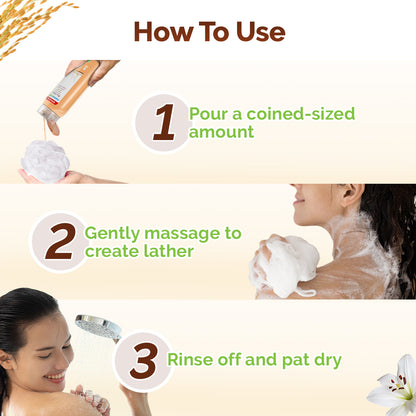 How To Use

1 Pour a coined-sized amount

2 Gently massage to create lather

3 Rinse off and pat dry