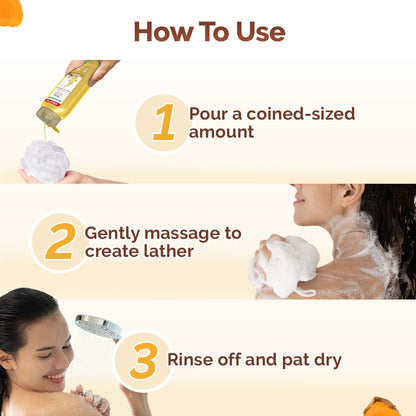 How To Use

1 Pour a coined-sized amount

2 Gently massage to create lather

3 Rinse off and pat dry