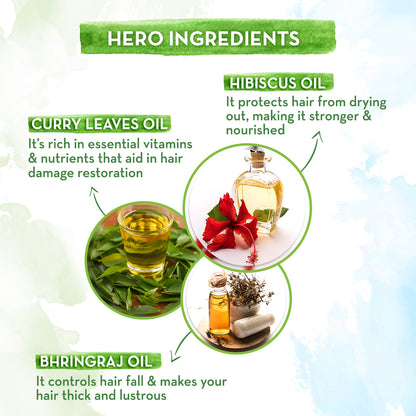 HERO INGREDIENTS

HIBISCUS OIL
It protects hair from drying out, making it stronger & nourished

CURRY LEAVES OIL
It's rich in essential vitamins & nutrients that aid in hair damage restoration

BHRINGRAJ OIL
It controls hair fall & makes your hair thick and lustrous