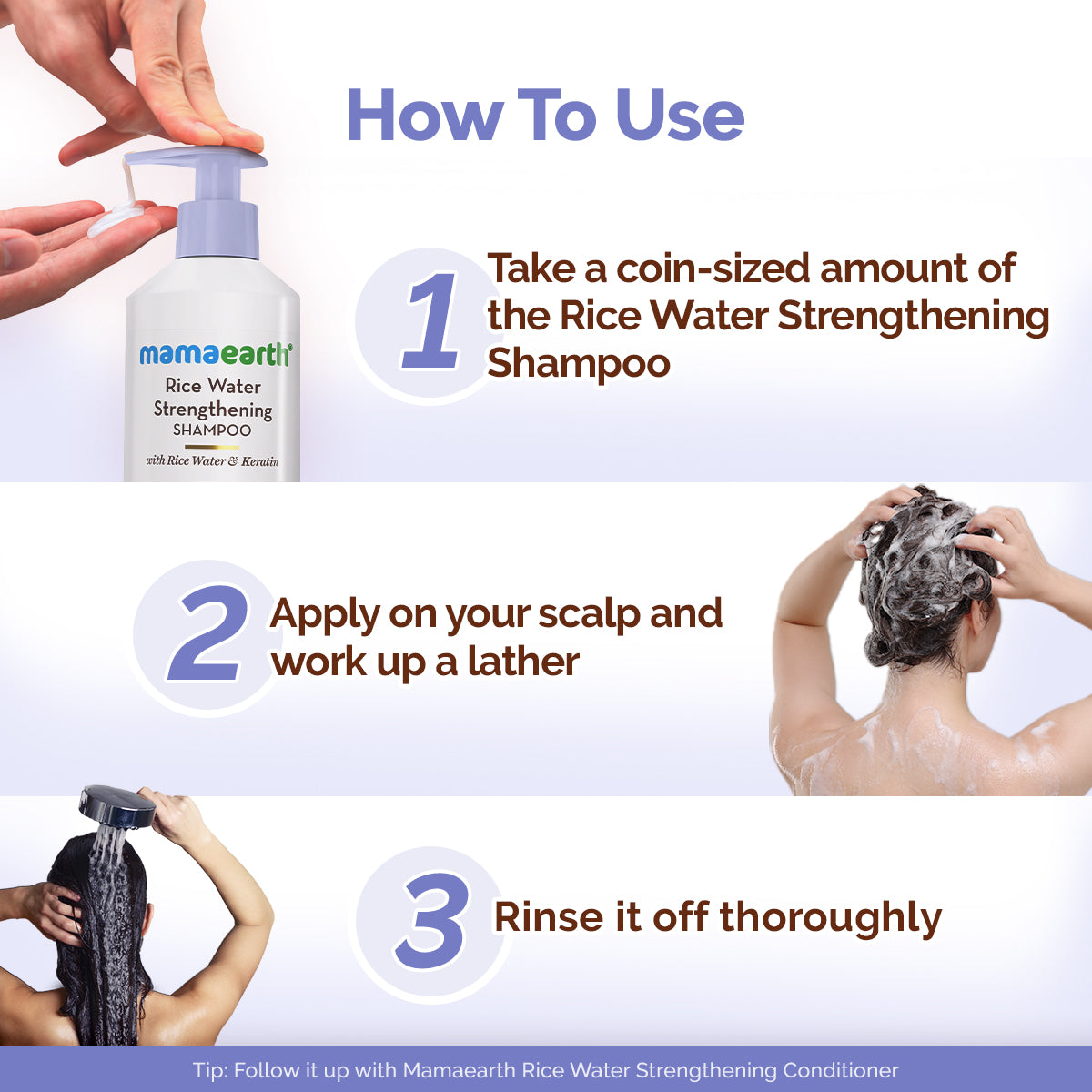 How To Use

mamaearth®
Rice Water
Strengthening
SHAMPOO
with Rice Water & Keratin

1 Take a coin-sized amount of the Rice Water Strengthening Shampoo

2 Apply on your scalp and work up a lather

3 Rinse it off thoroughly

Tip: Follow it up with Mamaearth Rice Water Strengthening Conditioner