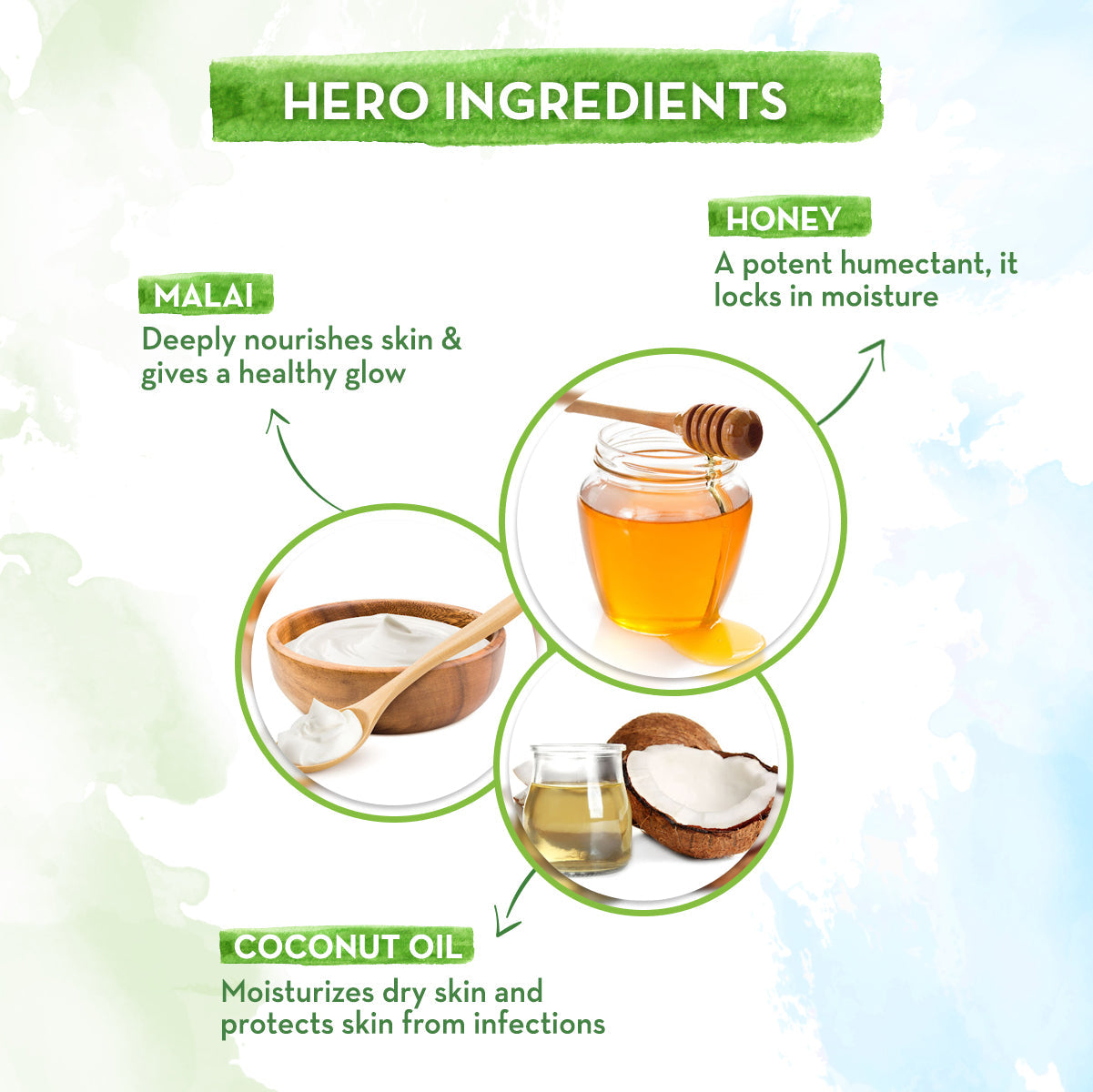 HERO INGREDIENTS

HONEY
A potent humectant, it locks in moisture

MALAI
Deeply nourishes skin & gives a healthy glow

COCONUT OIL
Moisturizes dry skin and protects skin from infections