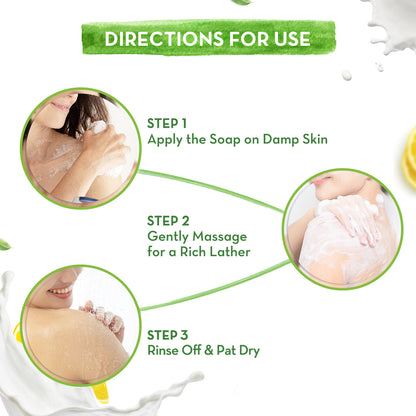 DIRECTIONS FOR USE

STEP 1
Apply the Soap on Damp Skin

STEP 2
Gently Massage for a Rich Lather

STEP 3
Rinse Off & Pat Dry