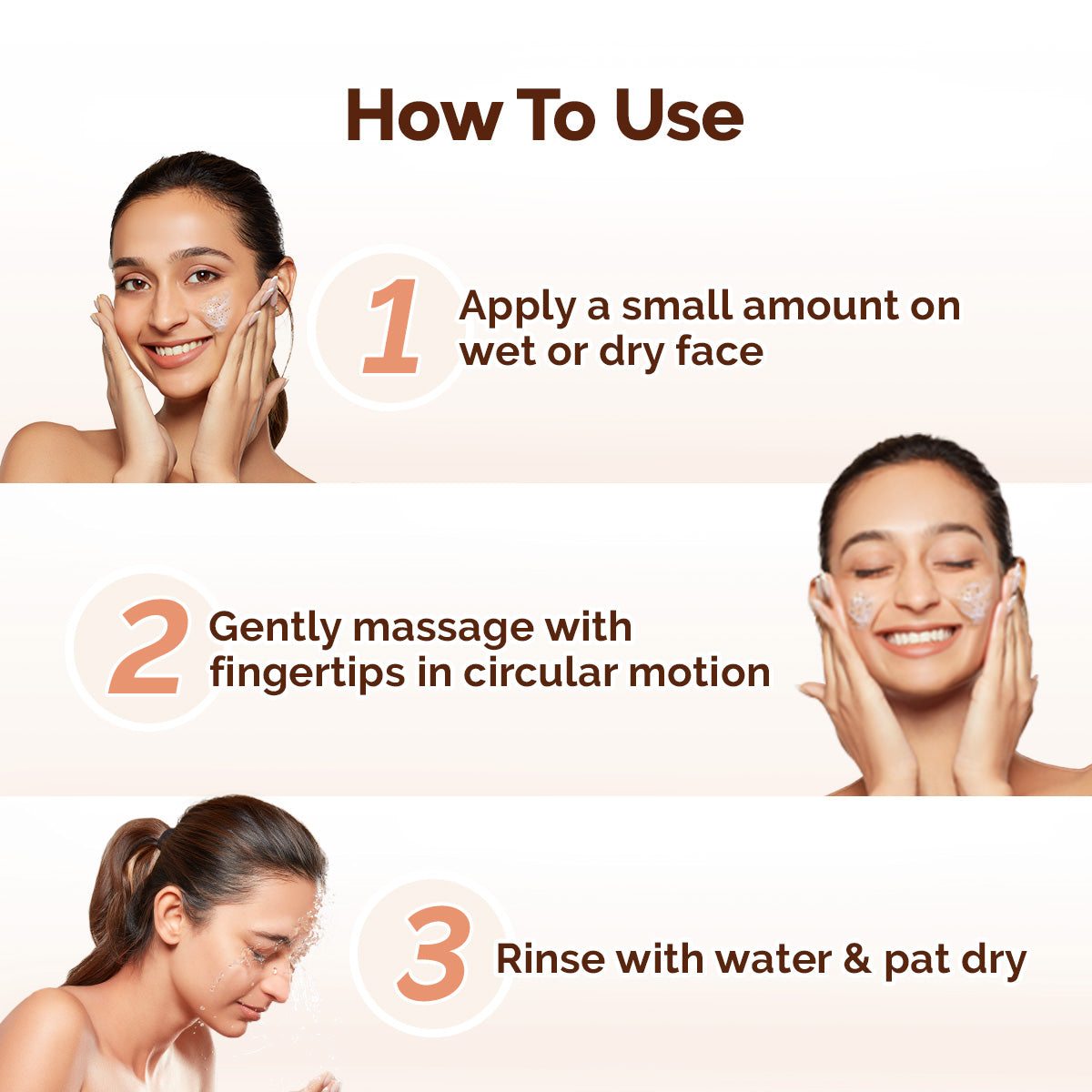 How To Use

1 Apply a small amount on wet or dry face

2 Gently massage with fingertips in circular motion

3 Rinse with water & pat dry