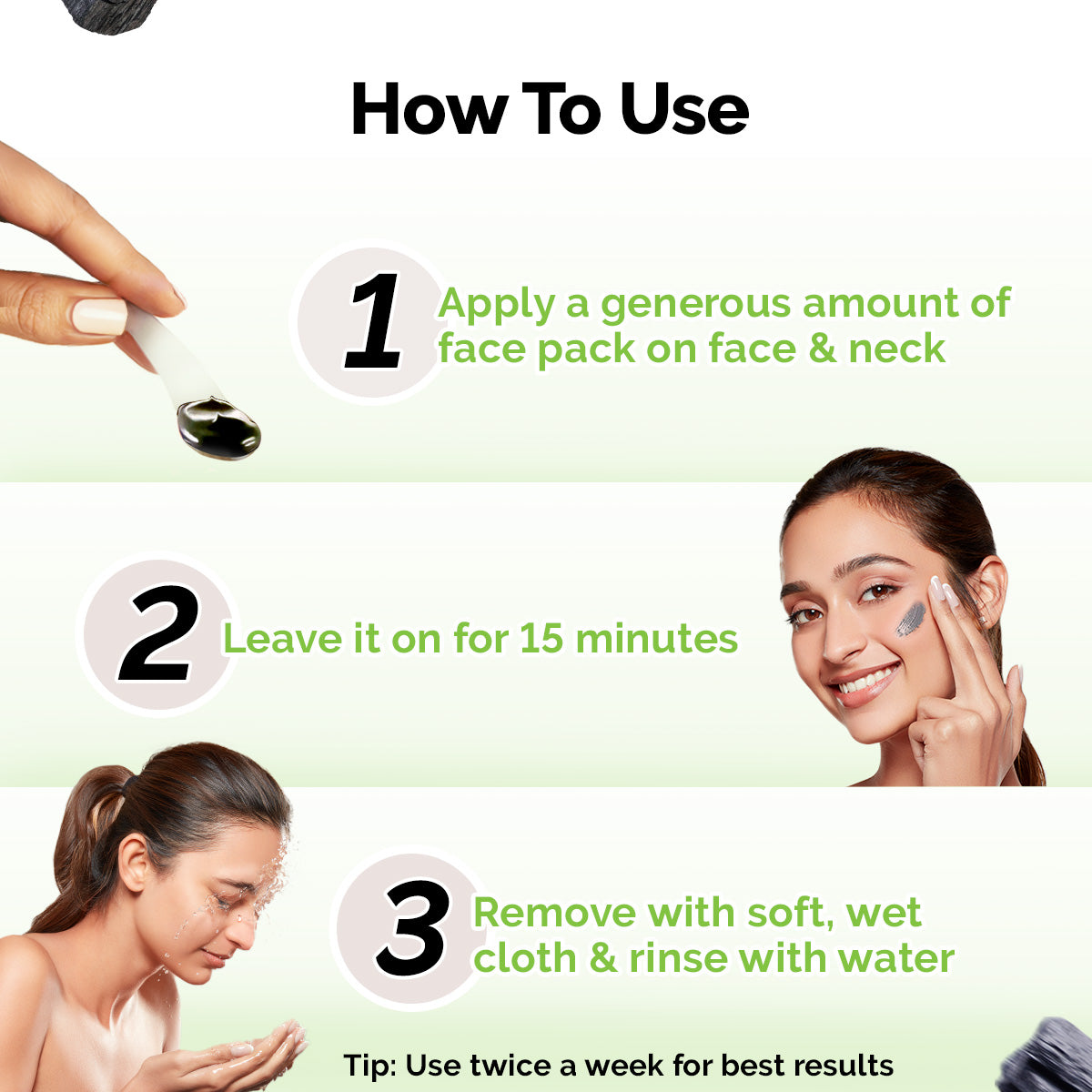 How To Use

1 Apply a generous amount of face pack on face & neck

2 Leave it on for 15 minutes

3 Remove with soft, wet cloth & rinse with water

Tip: Use twice a week for best results