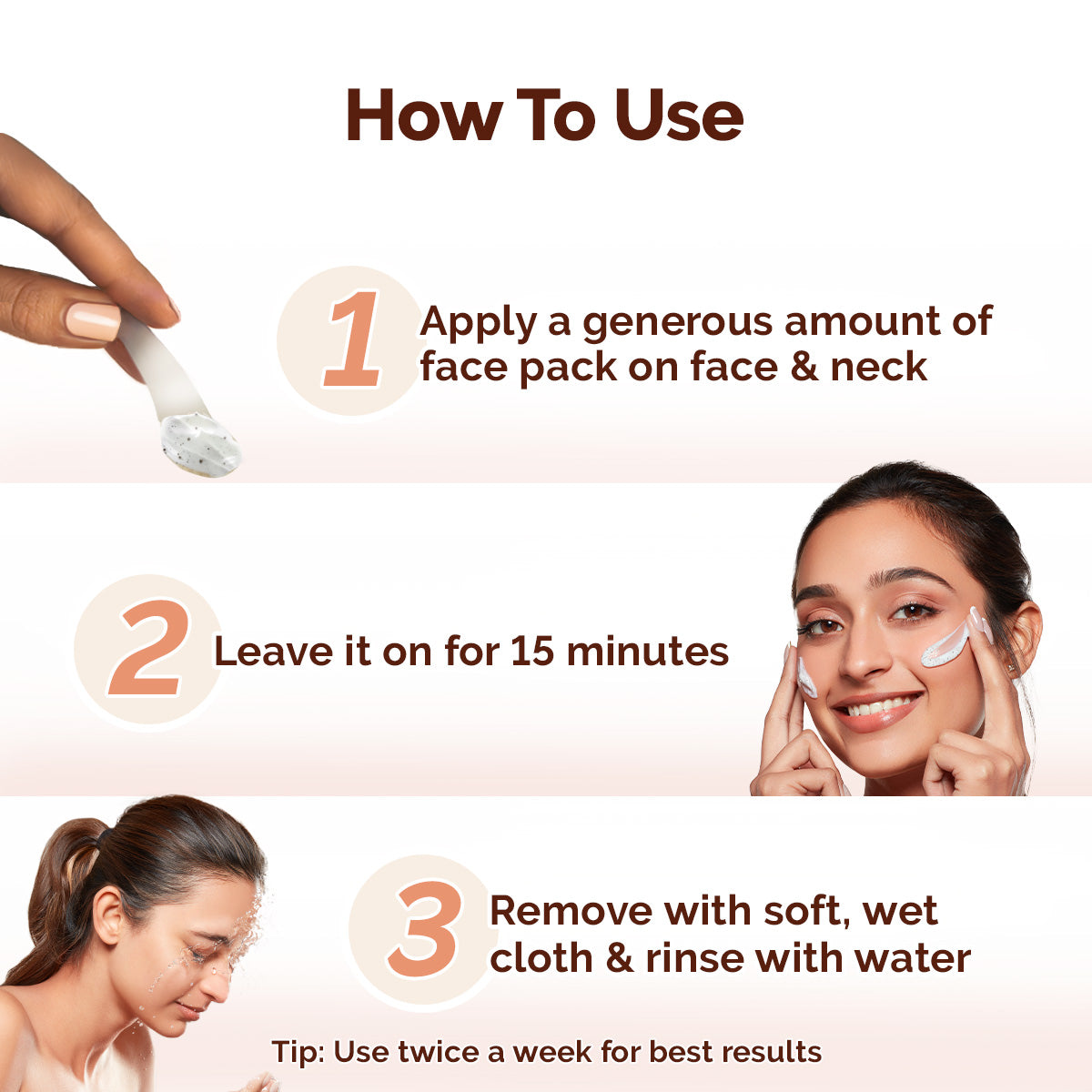 How To Use

1 Apply a generous amount of face pack on face & neck

2 Leave it on for 15 minutes

3 Remove with soft, wet cloth & rinse with water

Tip: Use twice a week for best results