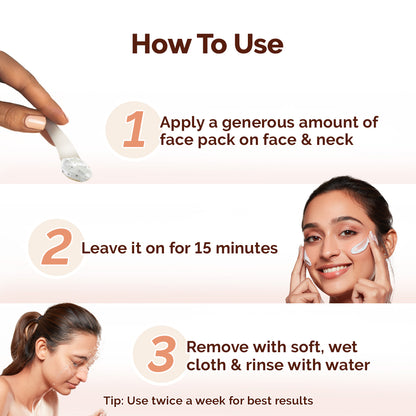 How To Use

1 Apply a generous amount of face pack on face & neck

2 Leave it on for 15 minutes

3 Remove with soft, wet cloth & rinse with water

Tip: Use twice a week for best results