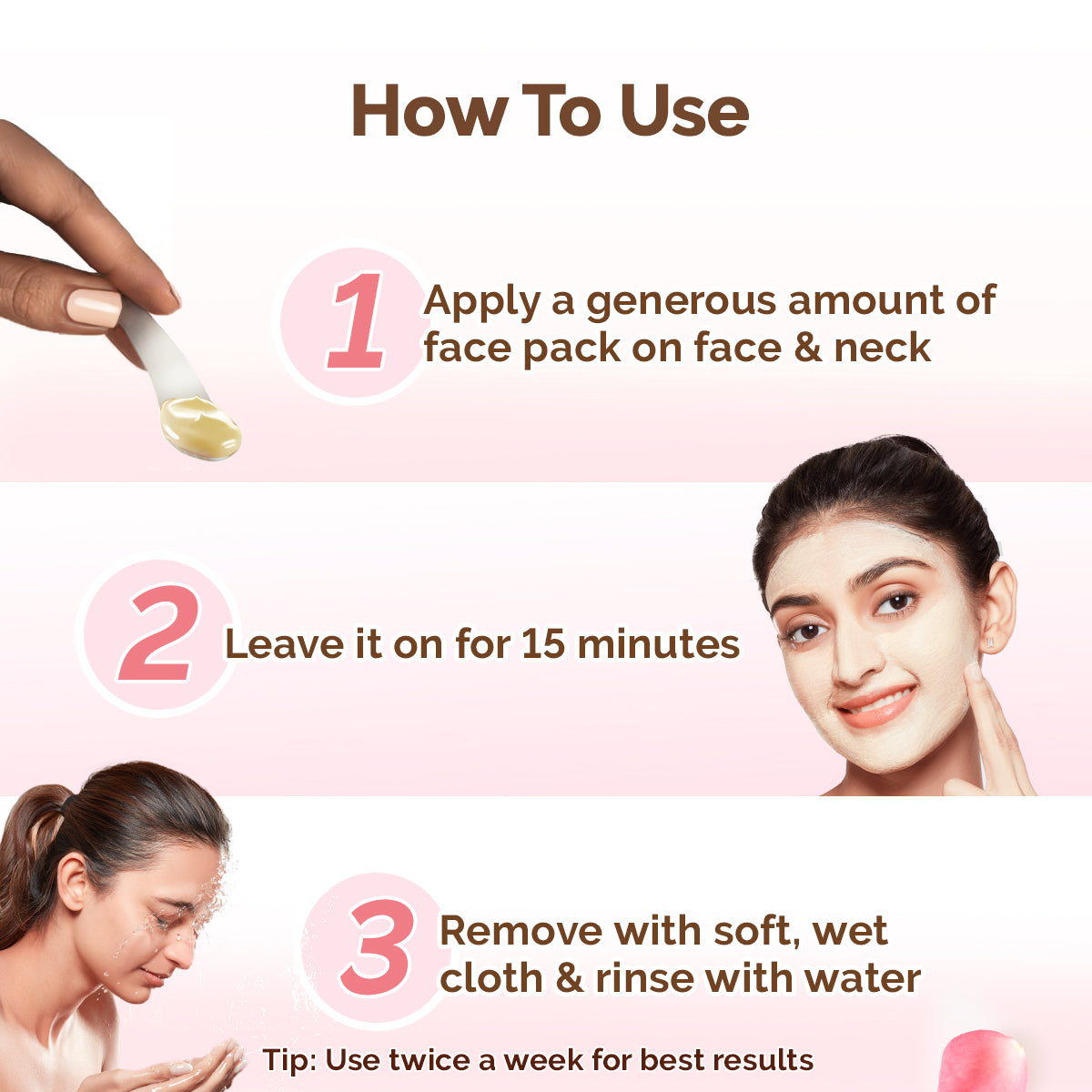 How To Use

1 Apply a generous amount of face pack on face & neck

2 Leave it on for 15 minutes

3 Remove with soft, wet cloth & rinse with water

Tip: Use twice a week for best results