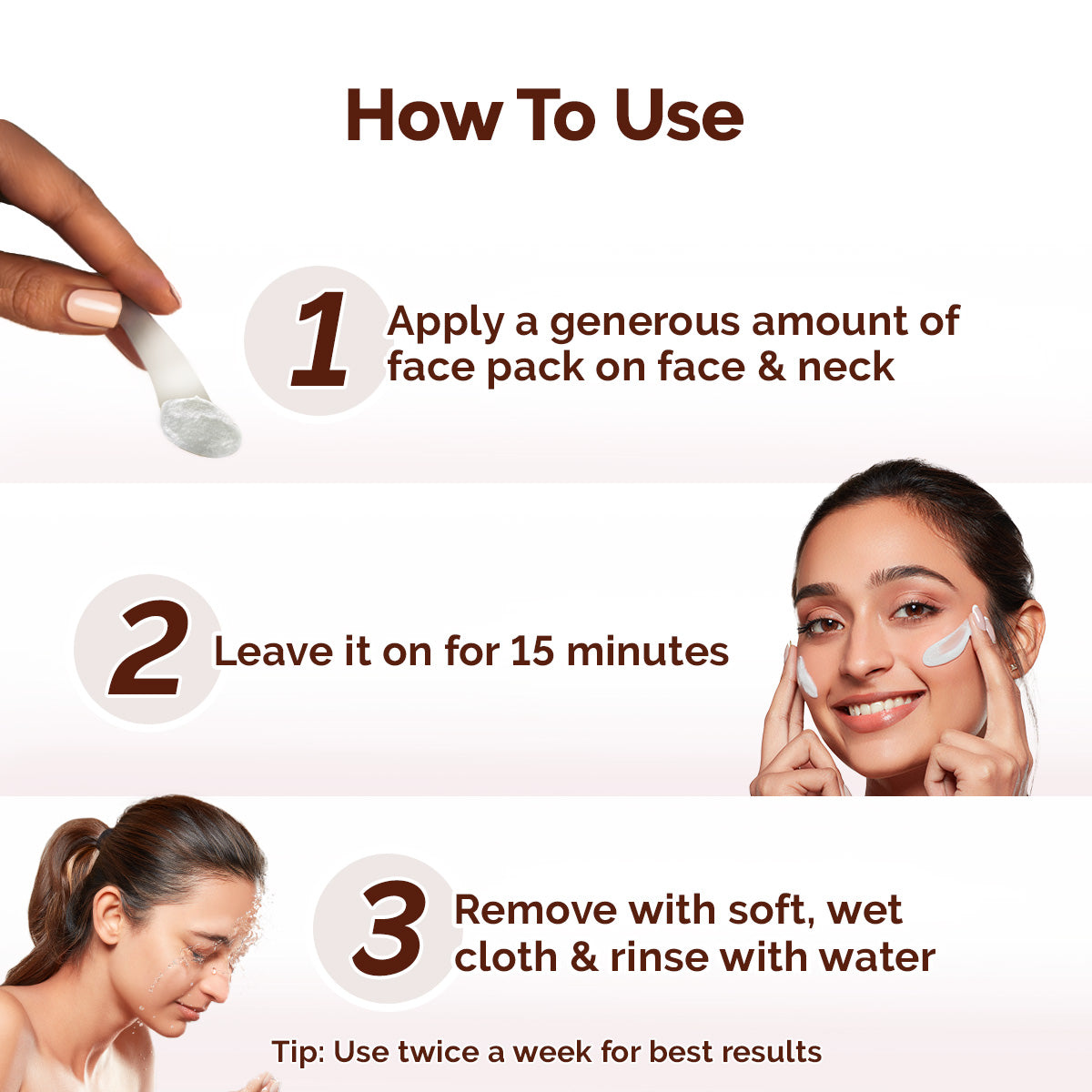 How To Use

1 Apply a generous amount of face pack on face & neck

2 Leave it on for 15 minutes

3 Remove with soft, wet cloth & rinse with water

Tip: Use twice a week for best results