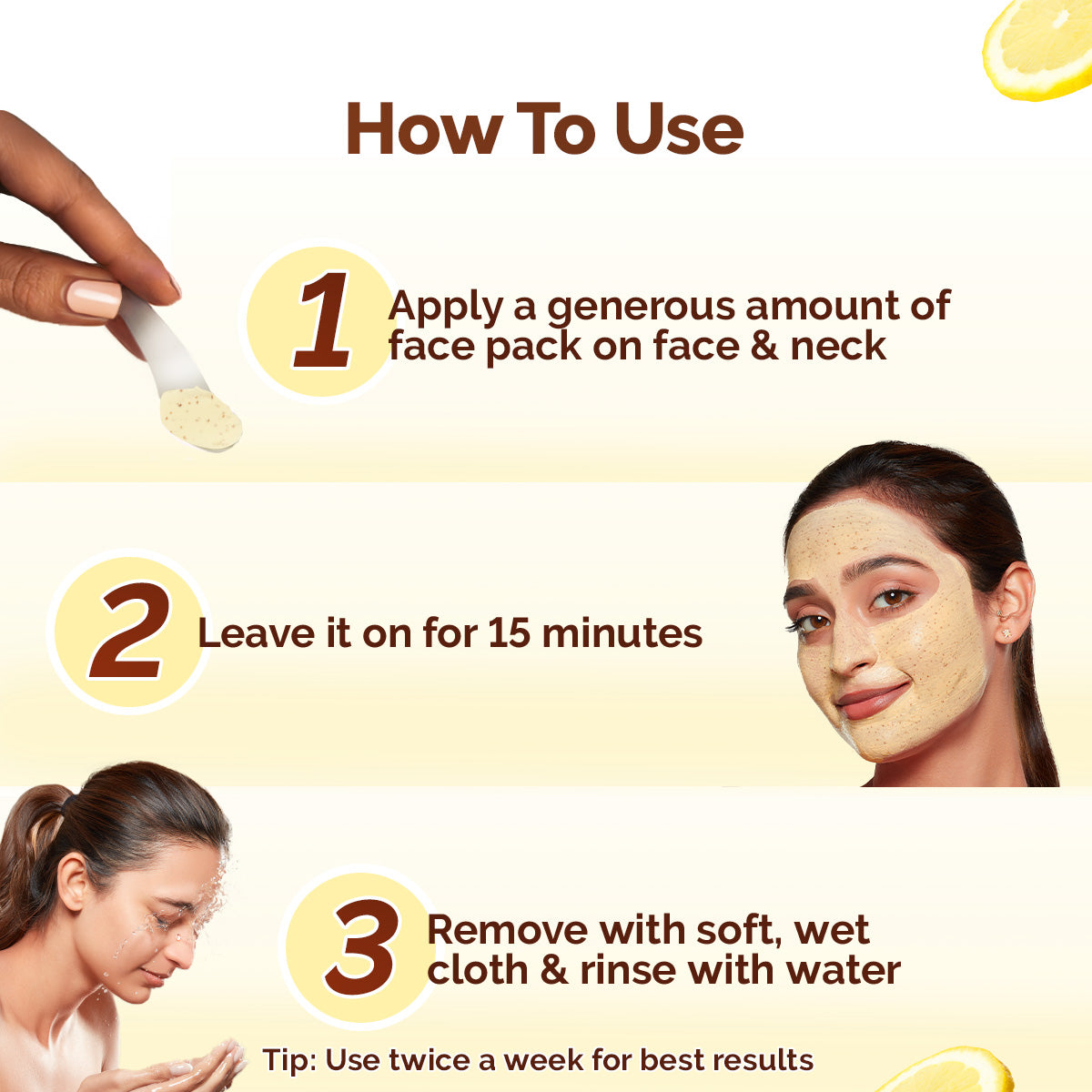 How To Use

1 Apply a generous amount of face pack on face & neck

2 Leave it on for 15 minutes

3 Remove with soft, wet cloth & rinse with water

Tip: Use twice a week for best results