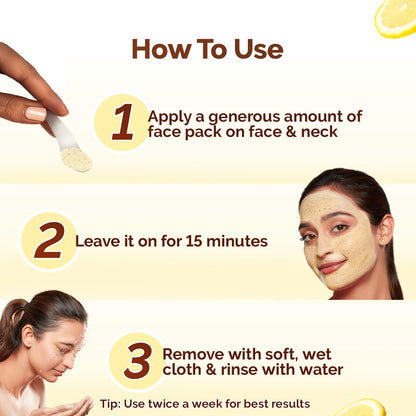 How To Use

1 Apply a generous amount of face pack on face & neck

2 Leave it on for 15 minutes

3 Remove with soft, wet cloth & rinse with water

Tip: Use twice a week for best results